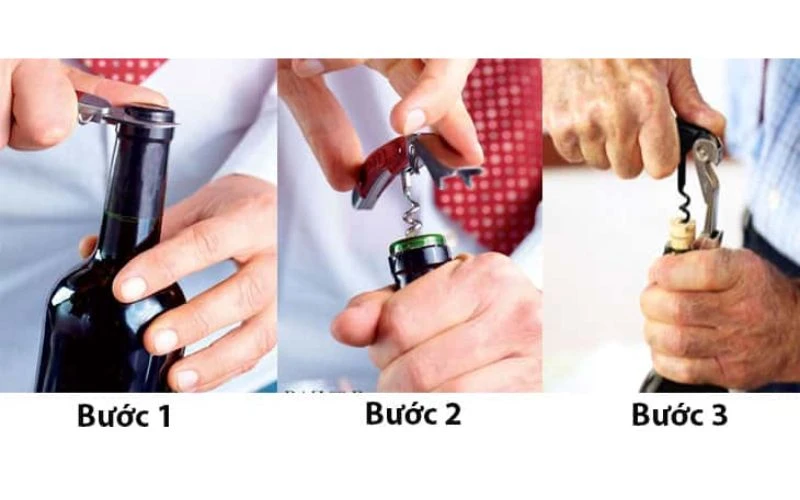 Bước 1

Bước 2

Bước 3